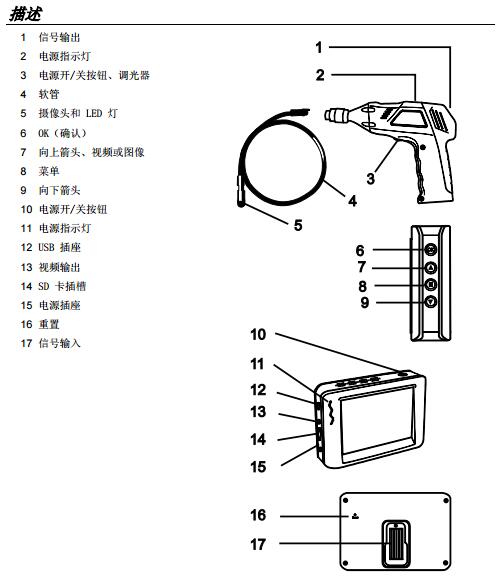 描述

1 信号输出
2 电源指示灯
3 电源开/关按钮、调光器
4 软管
5 摄像头和 LED 灯
6 OK（确认）
7 向上箭头、视频或图像
8 菜单
9 向下箭头
10 电源开/关按钮
11 电源指示灯
12 USB 插座
13 视频输出
14 SD 卡插槽
15 电源插座
16 重置
17 信号输入

1
2
3
4
5
6
7
8
9
10
11
12
13
14
15
16
17