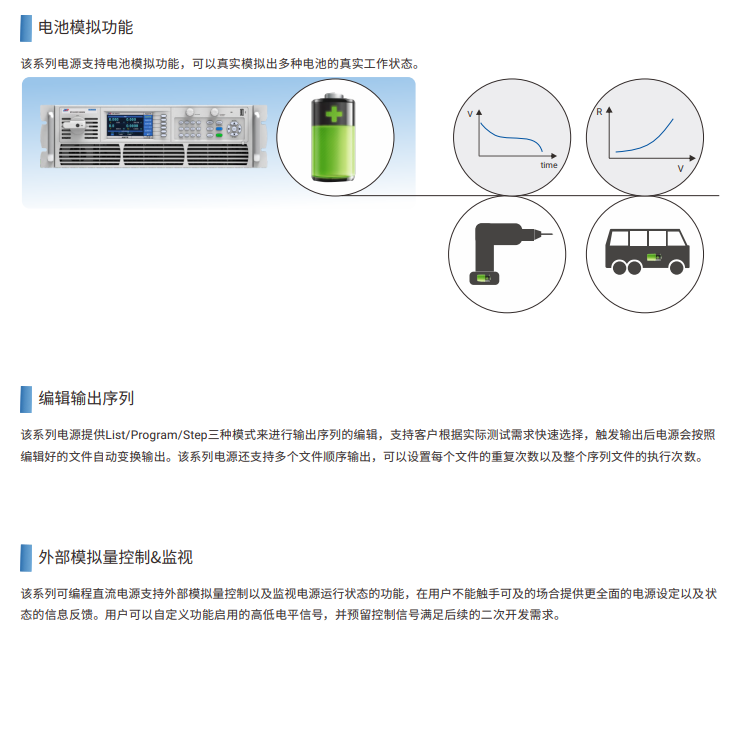 电池模拟功能

该系列电源支持电池模拟功能，可以真实模拟出多种电池的真实工作状态。

V

time

R

V

编辑输出序列

该系列电源提供List/Program/Step三种模式来进行输出序列的编辑，支持客户根据实际测试需求快速选择，触发输出后电源会按照编辑好的文件自动变换输出。该系列电源还支持多个文件顺序输出，可以设置每个文件的重复次数以及整个序列文件的执行次数。

外部模拟量控制&监视

该系列可编程直流电源支持外部模拟量控制以及监视电源运行状态的功能，在用户不能触手可及的场合提供更全面的电源设定以及状态的信息反馈。用户可以自定义功能启用的高低电平信号，并预留控制信号满足后续的二次开发需求。